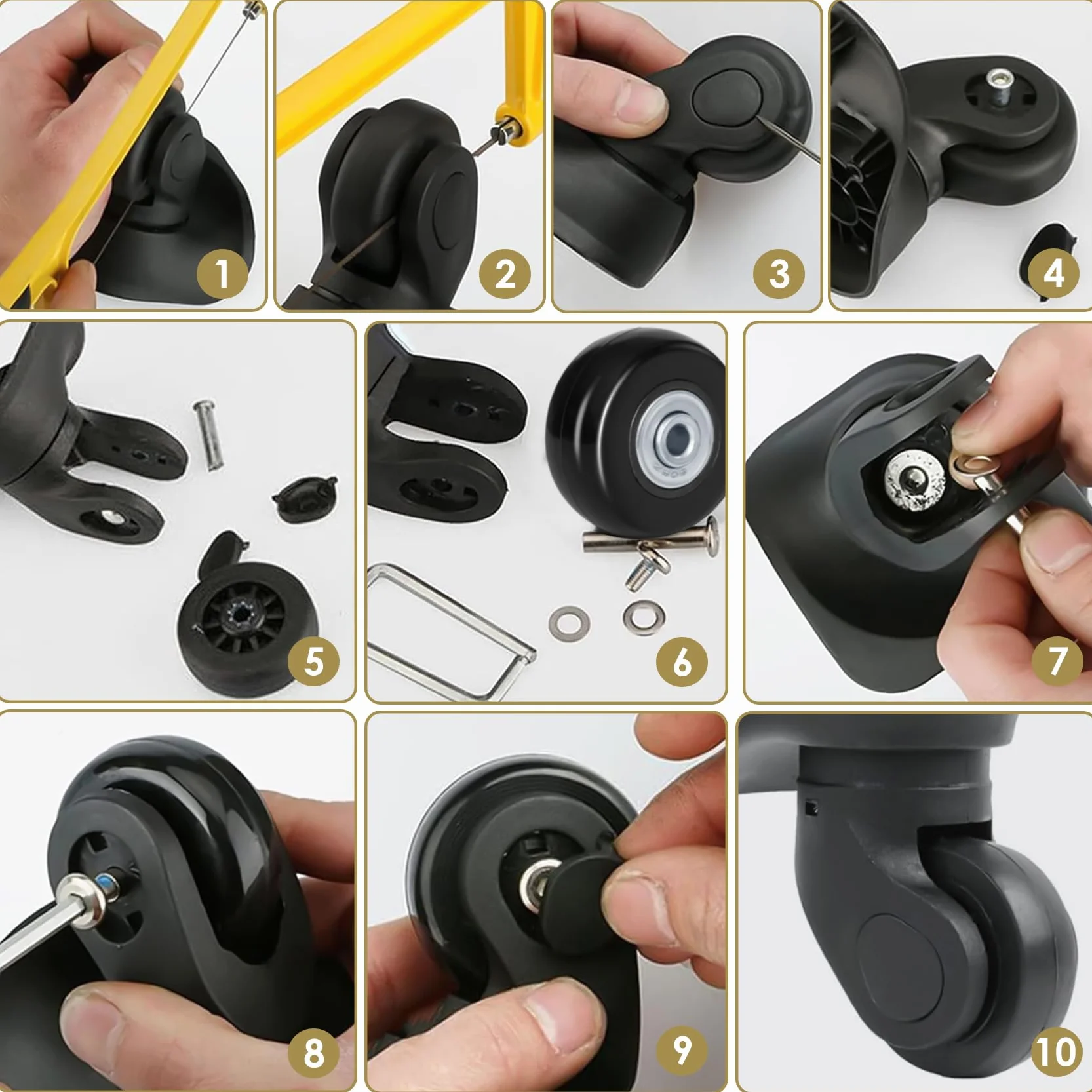 1
2
3
4
5
6
7
8
9
10